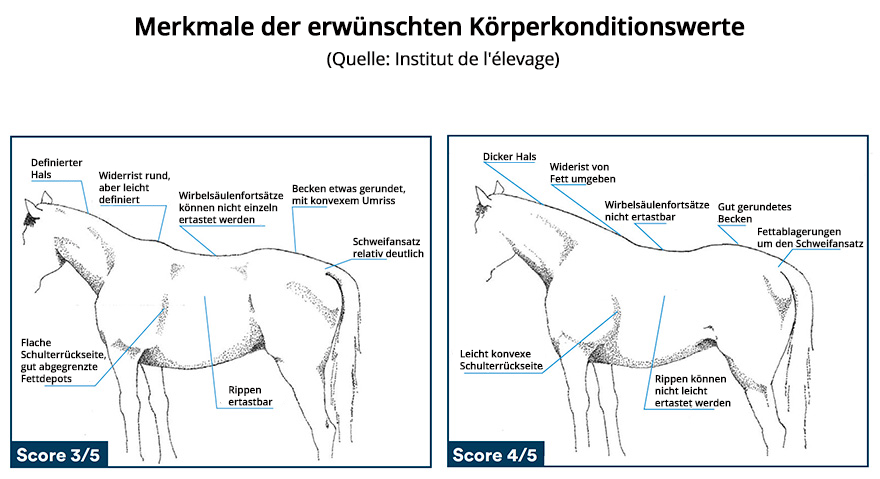 Merkmale der erwünschten Körperkonditionswerte
(Quelle: Institut de l'élevage)

Definierter Hals

Widerrist rund, aber leicht definiert

Wirbelsäulenfortsätze können nicht einzeln ertastet werden

Becken etwas gerundet, mit konvexem Umriss

Schweifansatz relativ deutlich

Flache Schulterrückseite, gut abgegrenzte Fettdepots

Rippen ertastbar

Score 3/5

Dicker Hals

Widerist von Fett umgeben

Wirbelsäulenfortsätze nicht ertastbar

Gut gerundetes Becken

Fettablagerungen um den Schweifansatz

Leicht konvexe Schulterrückseite

Rippen können nicht leicht ertastet werden

Score 4/5